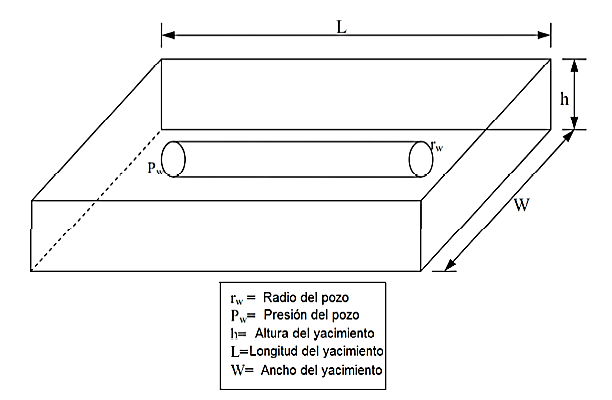 L

h

$r_w$

$P_w$

W

$r_w$ = Radio del pozo
$P_w$= Presión del pozo
h= Altura del yacimiento
L=Longitud del yacimiento
W= Ancho del yacimiento